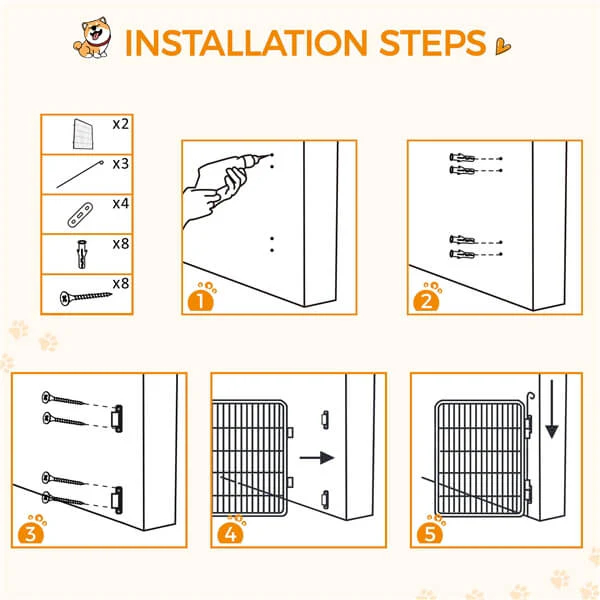 INSTALLATION STEPS

x2
x3
x4
x8
x8

1
2
3
4
5