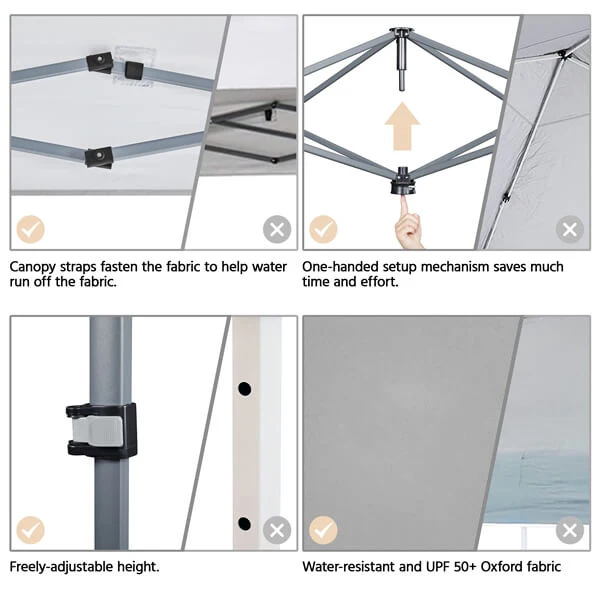 Canopy straps fasten the fabric to help water run off the fabric.

One-handed setup mechanism saves much time and effort.

Freely-adjustable height.

Water-resistant and UPF 50+ Oxford fabric